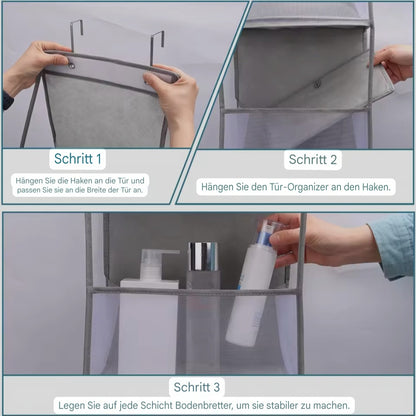 Schritt 1

Hängen Sie die Haken an die Tür und passen Sie sie an die Breite der Tür an.

Schritt 2

Hängen Sie den Tür-Organizer an den Haken.

Schritt 3

Legen Sie auf jede Schicht Bodenbretter, um sie stabiler zu machen.